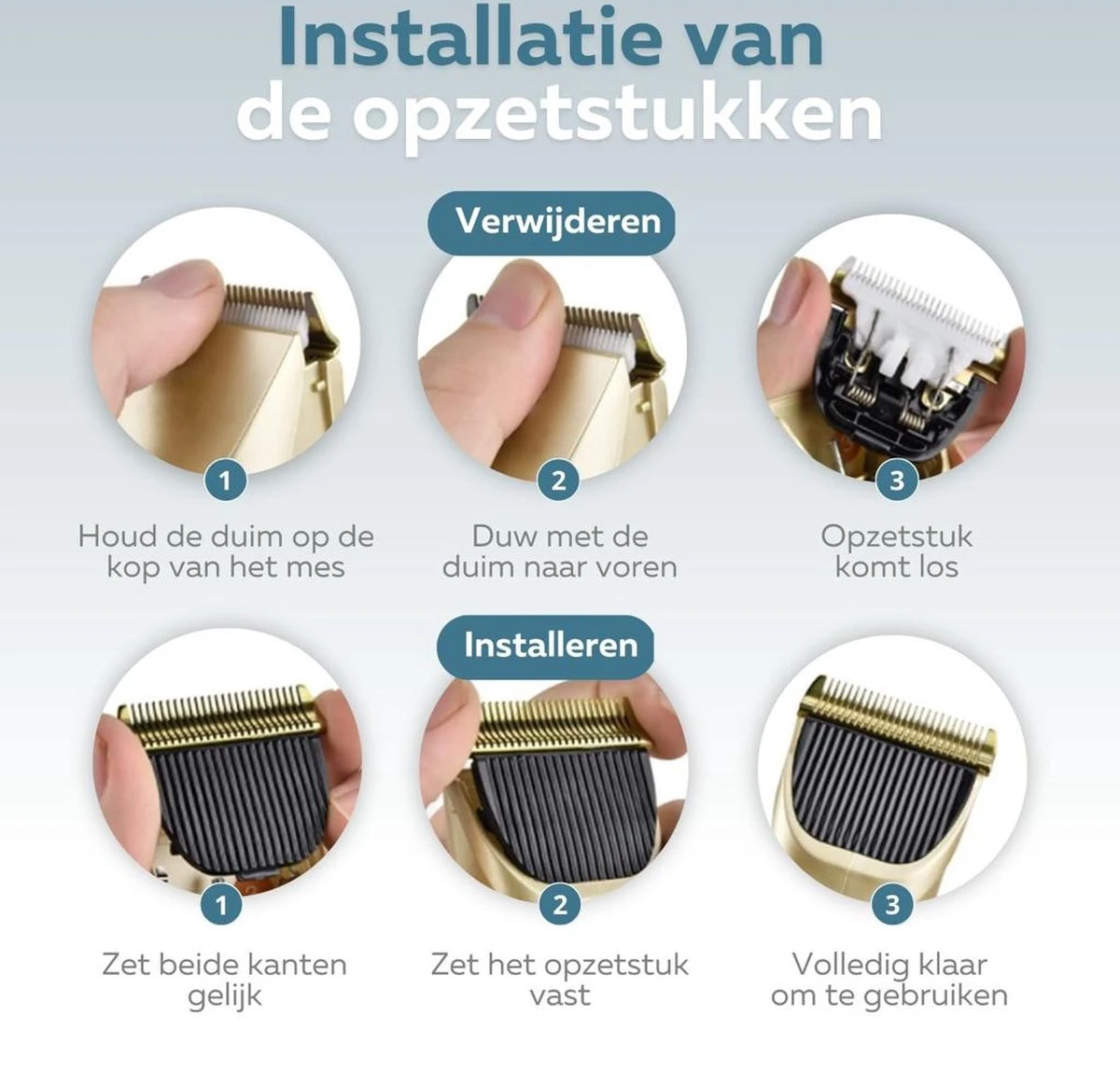 Installatie van
de opzetstukken

Verwijderen

1
Houd de duim op de kop van het mes

2
Duw met de duim naar voren

3
Opzetstuk komt los

Installeren

1
Zet beide kanten gelijk

2
Zet het opzetstuk vast

3
Volledig klaar om te gebruiken