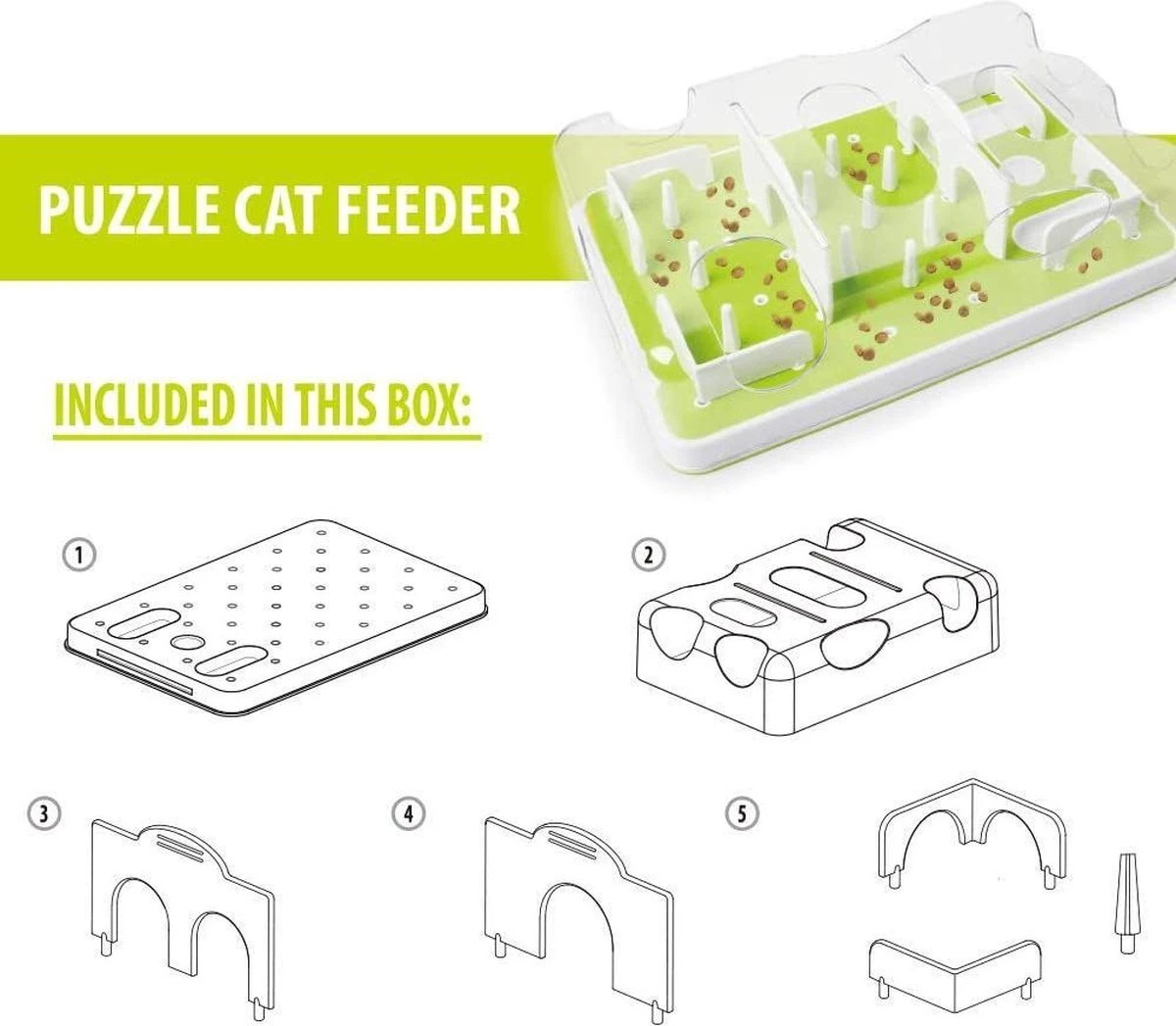 PUZZLE CAT FEEDER

INCLUDED IN THIS BOX:

1

2

3

4

5